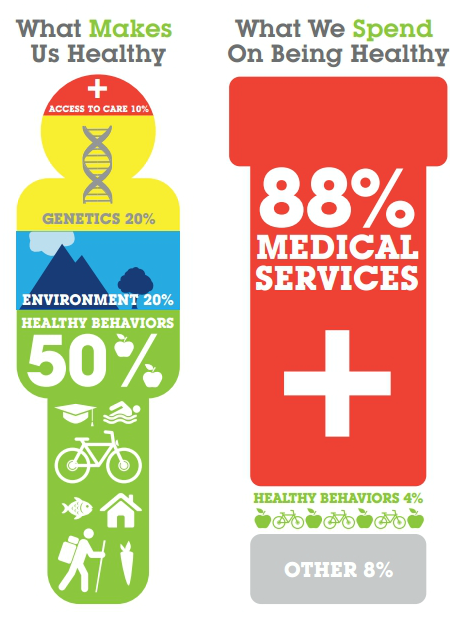 What Makes Us Healthy

ACCESS TO CARE 10%

GENETICS 20%

ENVIRONMENT 20%

HEALTHY BEHAVIORS

50%

What We Spend On Being Healthy

88% MEDICAL SERVICES

HEALTHY BEHAVIORS 4%

OTHER 8%